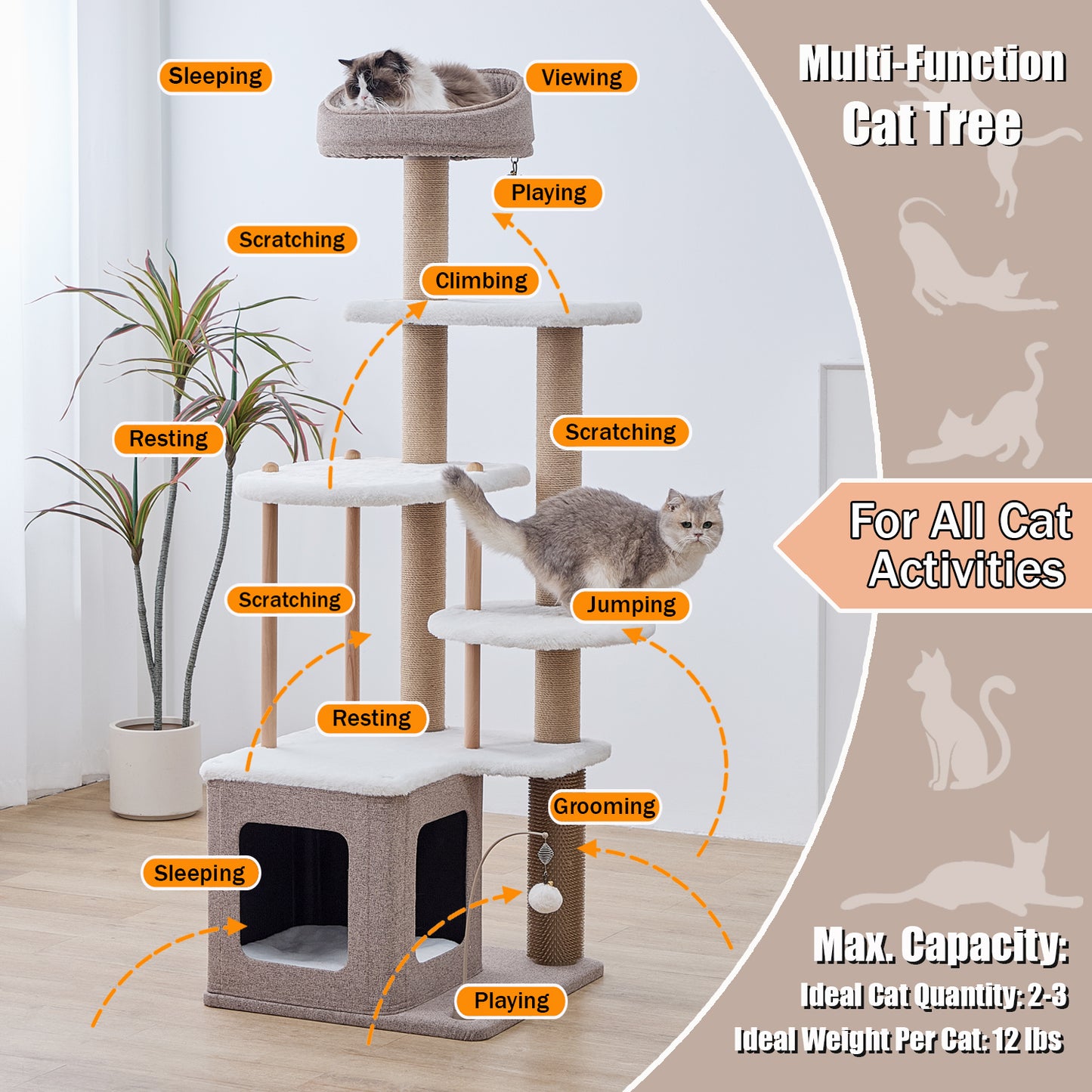 Sleeping

Viewing

Playing

Scratching

Climbing

Resting

Scratching

Scratching

Jumping

Resting

Grooming

Sleeping

Playing

Multi-Function
Cat Tree

For All Cat
Activities

Max. Capacity:
Ideal Cat Quantity: 2-3
Ideal Weight Per Cat: 12 lbs